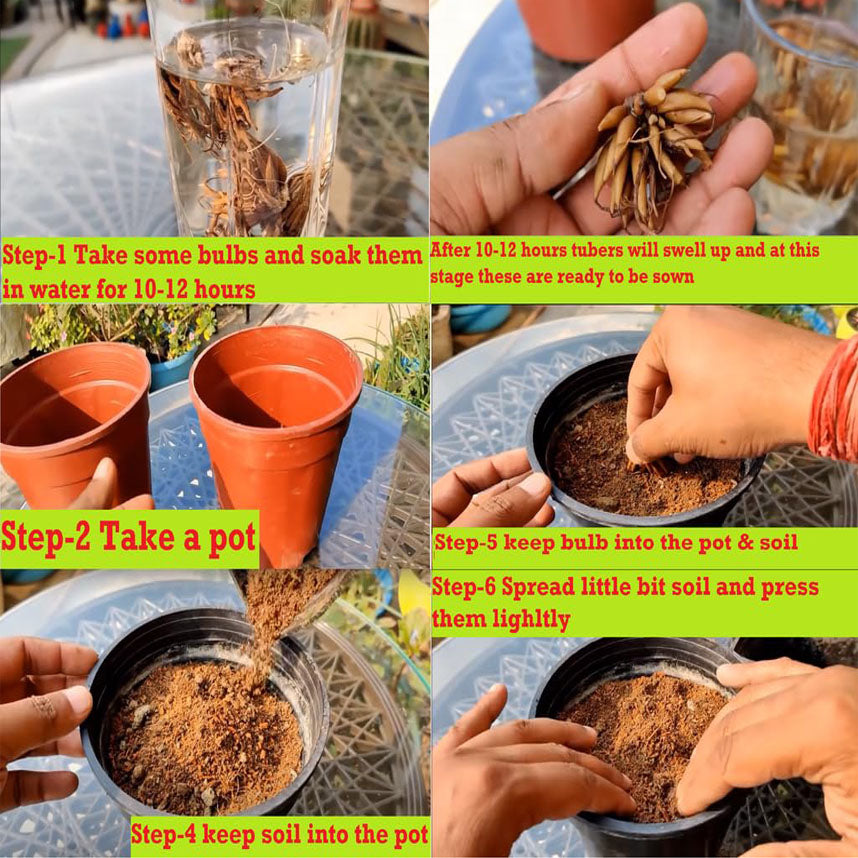 Step-1 Take some bulbs and soak them in water for 10-12 hours

After 10-12 hours tubers will swell up and at this stage these are ready to be sown

Step-2 Take a pot

Step-5 keep bulb into the pot & soil

Step-6 Spread little bit soil and press them lighltly

Step-4 keep soil into the pot